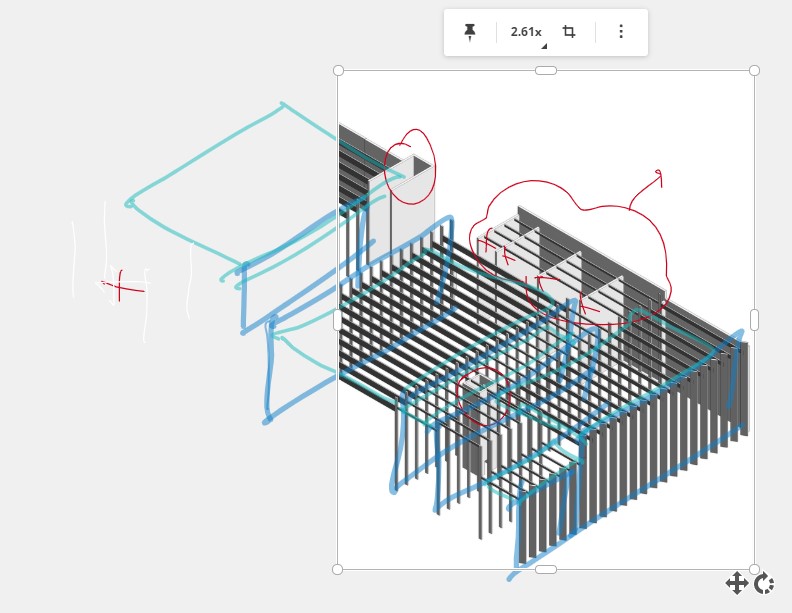 2.61x